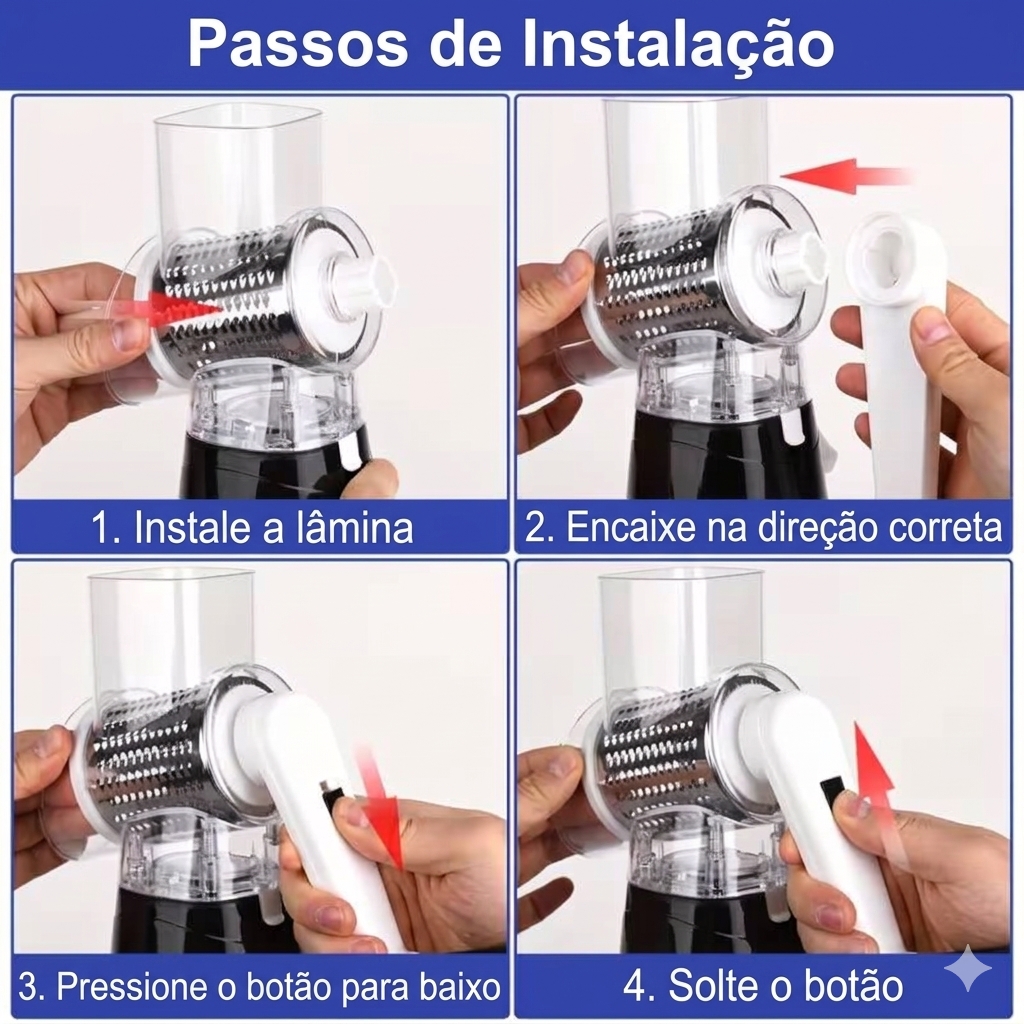 Passos de Instalação

1. Instale a lâmina

2. Encaixe na direção correta

3. Pressione o botão para baixo

4. Solte o botão